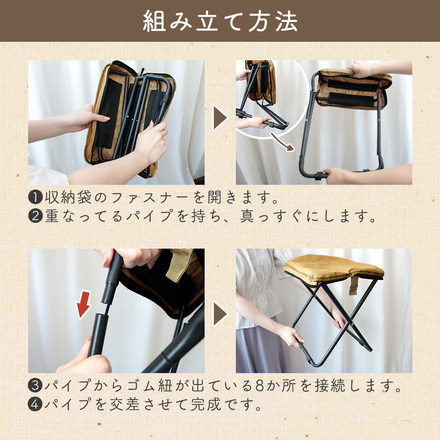 組み立て方法

❶収納袋のファスナーを開きます。
❷重なってるパイプを持ち、真っすぐにします。

❸パイプからゴム紐が出ている8か所を接続します。
❹パイプを交差させて完成です。