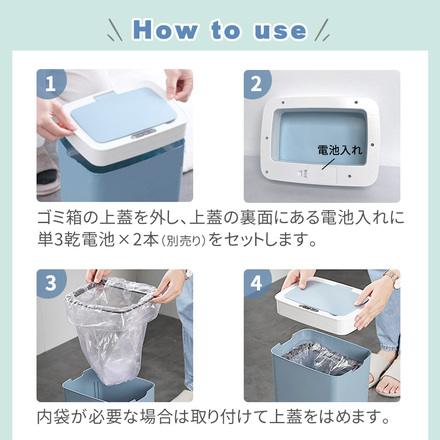 How to use

1

2

電池入れ

ゴミ箱の上蓋を外し、上蓋の裏面にある電池入れに単3乾電池×2本(別売り)をセットします。

3

4

内袋が必要な場合は取り付けて上蓋をはめます。