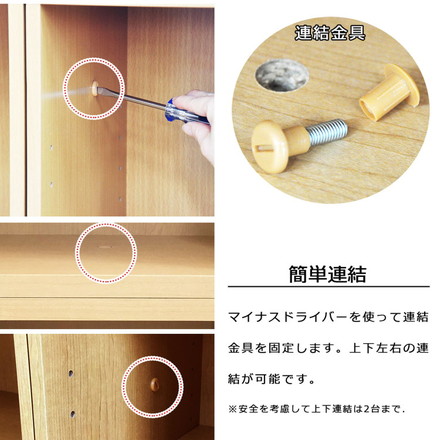 連結金具

簡単連結

マイナスドライバーを使って連結金具を固定します。上下左右の連結が可能です。

※安全を考慮して上下連結は2台まで.