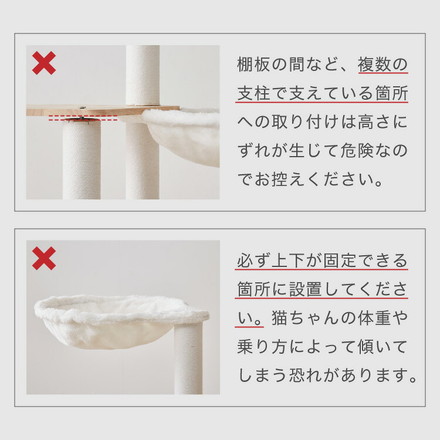 棚板の間など、複数の支柱で支えている箇所への取り付けは高さにずれが生じて危険なのでお控えください。

必ず上下が固定できる箇所に設置してください。猫ちゃんの体重や乗り方によって傾いてしまう恐れがあります。