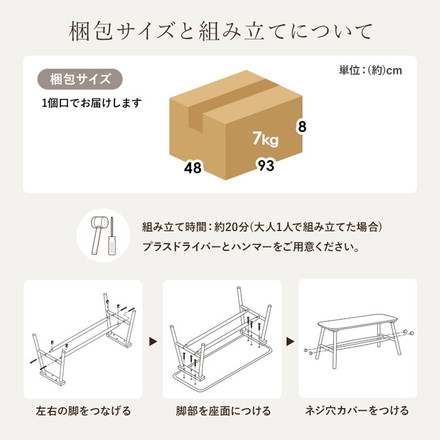 梱包サイズと組み立てについて

梱包サイズ

1個口でお届けします

単位：(約)cm

7kg

8

48

93

組み立て時間：約20分(大人1人で組み立てた場合)

プラスドライバーとハンマーをご用意ください。

左右の脚をつなげる

脚部を座面につける

ネジ穴カバーをつける