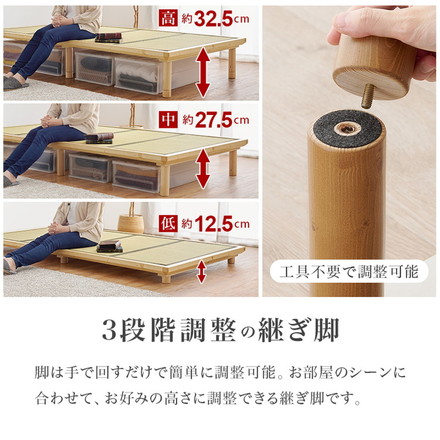 高 約32.5cm

中 約27.5cm

低 約12.5cm

工具不要で調整可能

3段階調整の継ぎ脚

脚は手で回すだけで簡単に調整可能。お部屋のシーンに合わせて、お好みの高さに調整できる継ぎ脚です。