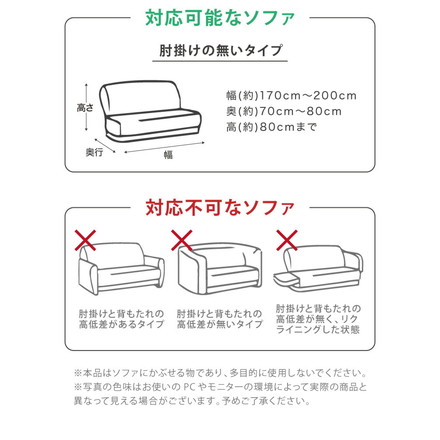 対応可能なソファ

肘掛けの無いタイプ

高さ

奥行

幅

幅(約)170cm～200cm
奥(約)70cm～80cm
高(約)80cmまで

対応不可なソファ

肘掛けと背もたれの高低差があるタイプ

肘掛けと背もたれの高低差が無いタイプ

肘掛けと背もたれの高低差が無く、リクライニングした状態

※本品はソファにかぶせる物であり、多目的に使用しないでください。
※写真の色味はお使いのPCやモニターの環境によって実際の商品と異なって見える場合がございます。予めご了承ください。