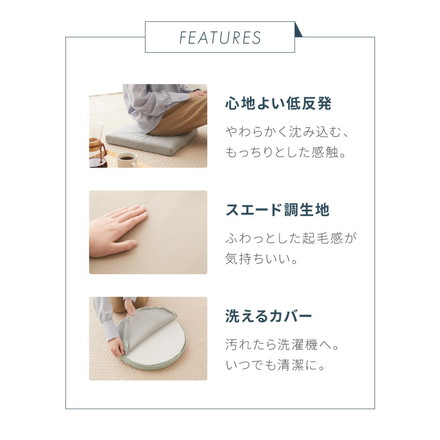 FEATURES

心地よい低反発

やわらかく沈み込む、もっちりとした感触。

スエード調生地

ふわっとした起毛感が気持ちいい。

洗えるカバー

汚れたら洗濯機へ。いつでも清潔に。