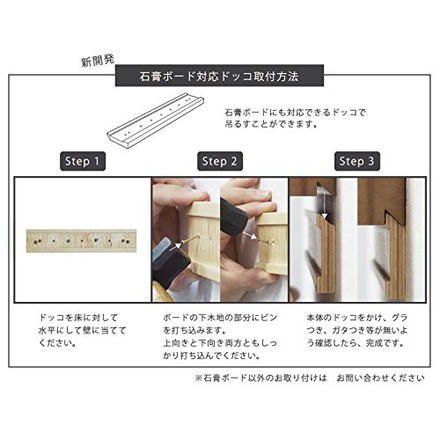 新開発

石膏ボード対応ドッコ取付方法

石膏ボードにも対応できるドッコで吊るすことができます。

Step 1

Step 2

Step 3

ドッコを床に対して水平にして壁に当ててください。

ボードの下木地の部分にピンを打ち込みます。
上向きと下向き両方ともしっかり打ち込んでください。

本体のドッコをかけ、グラつき、ガタつき等が無いよう確認したら、完成です。

※石膏ボード以外のお取り付けは　お問い合わせください