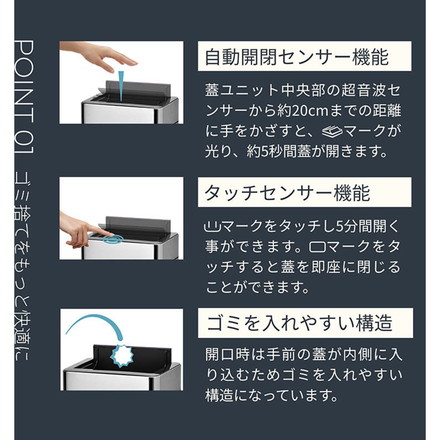 POINT 01 ゴミ捨てをもっと快適に

自動開閉センサー機能

蓋ユニット中央部の超音波センサーから約20cmまでの距離に手をかざすと、マークが光り、約5秒間蓋が開きます。

タッチセンサー機能

マークをタッチし5分間開く事ができます。マークをタッチすると蓋を即座に閉じることができます。

ゴミを入れやすい構造

開口時は手前の蓋が内側に入り込むためゴミを入れやすい構造になっています。