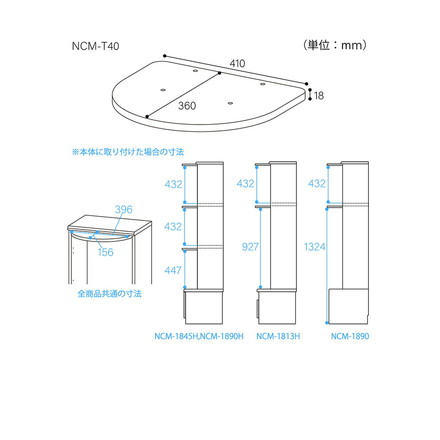 NCM-T40

（単位：mm）

410

18

360

※本体に取り付けた場合の寸法

396

156

全商品共通の寸法

432

432

447

NCM-1845H,NCM-1890H

432

927

NCM-1813H

432

1324

NCM-1890