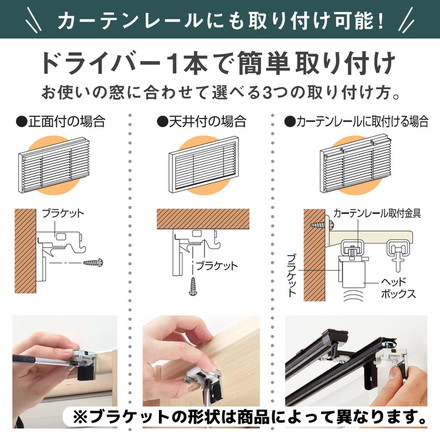 カーテンレールにも取り付け可能！

ドライバー1本で簡単取り付け
お使いの窓に合わせて選べる3つの取り付け方。

●正面付の場合

ブラケット

●天井付の場合

ブラケット

●カーテンレールに取付ける場合

カーテンレール取付金具

ブラケット

ヘッドボックス

※ブラケットの形状は商品によって異なります。