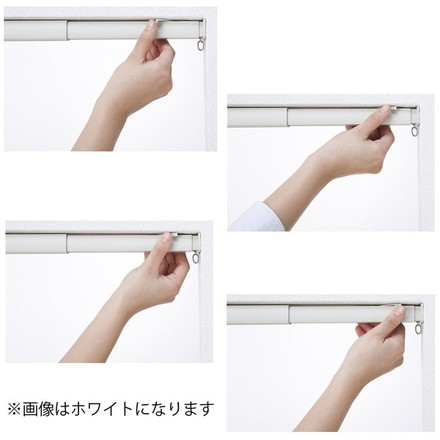 ※画像はホワイトになります