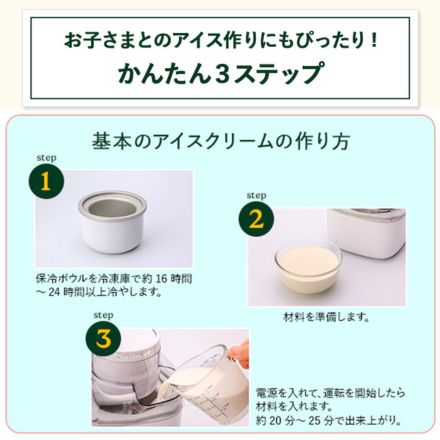 お子さまとのアイス作りにもぴったり！
かんたん３ステップ

基本のアイスクリームの作り方

step
1

保冷ボウルを冷凍庫で約 16 時間～ 24 時間以上冷やします。

step
2

材料を準備します。

step
3

電源を入れて、運転を開始したら材料を入れます。
約 20 分～ 25 分で出来上がり。