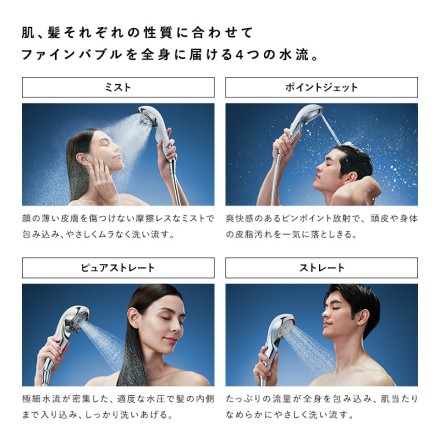 肌、髪それぞれの性質に合わせて
ファインバブルを全身に届ける4つの水流。

ミスト

顔の薄い皮膚を傷つけない摩擦レスなミストで包み込み、やさしくムラなく洗い流す。

ポイントジェット

爽快感のあるピンポイント放射で、頭皮や身体の皮脂汚れを一気に落としきる。

ピュアストレート

極細水流が密集した、適度な水圧で髪の内側まで入り込み、しっかり洗いあげる。

ストレート

たっぷりの流量が全身を包み込み、肌当たりなめらかにやさしく洗い流す。