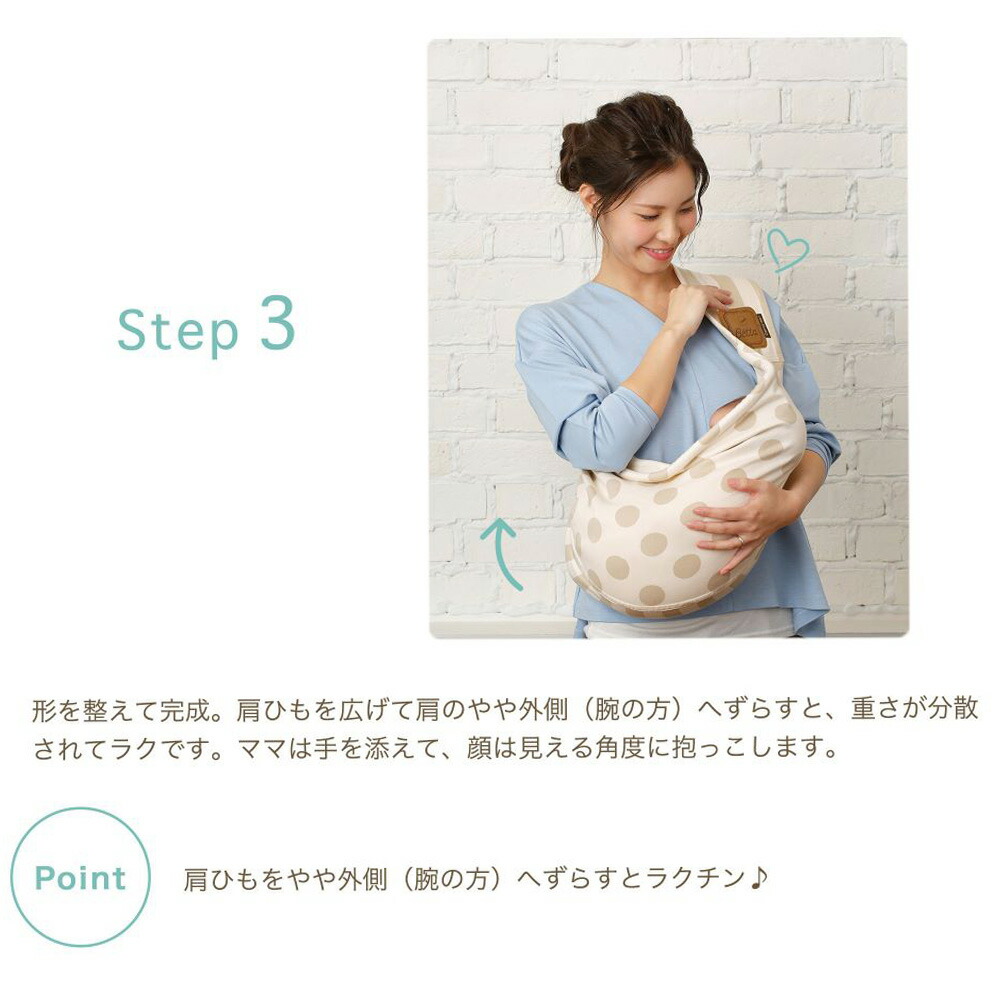 Step 3

形を整えて完成。肩ひもを広げて肩のやや外側（腕の方）へずらすと、重さが分散されてラクです。ママは手を添えて、顔は見える角度に抱っこします。

Point

肩ひもをやや外側（腕の方）へずらすとラクチン♪