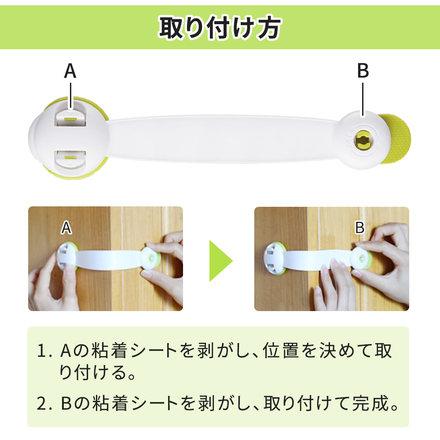 取り付け方

A

B

A

B

1. Aの粘着シートを剥がし、位置を決めて取り付ける。

2. Bの粘着シートを剥がし、取り付けて完成。