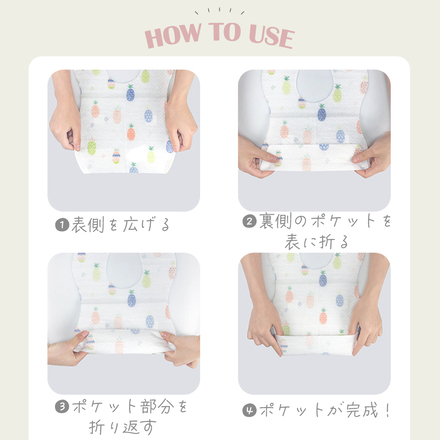 HOW TO USE

❶表側を広げる

❷裏側のポケットを表に折る

❸ポケット部分を折り返す

❹ポケットが完成！