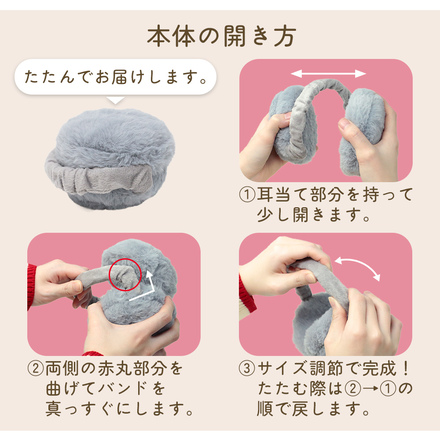 本体の開き方

たたんでお届けします。

①耳当て部分を持って少し開きます。

②両側の赤丸部分を曲げてバンドを真っすぐにします。

③サイズ調節で完成！たたむ際は②→①の順で戻します。