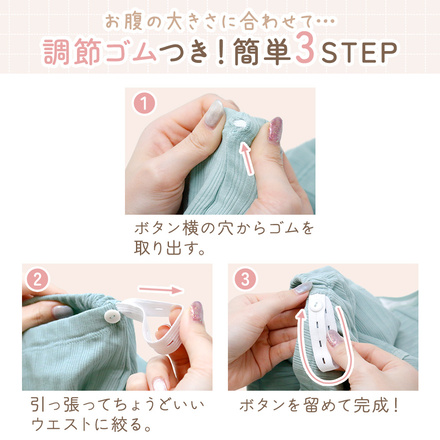 お腹の大きさに合わせて…
調節ゴムつき！簡単3STEP

1
ボタン横の穴からゴムを取り出す。

2
引っ張ってちょうどいいウエストに絞る。

3
ボタンを留めて完成！