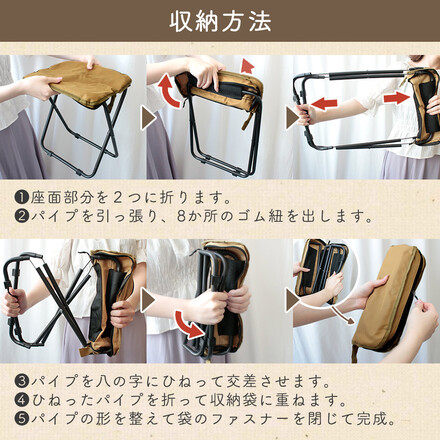 収納方法

❶座面部分を２つに折ります。
❷パイプを引っ張り、8か所のゴム紐を出します。

❸パイプを八の字にひねって交差させます。
❹ひねったパイプを折って収納袋に重ねます。
❺パイプの形を整えて袋のファスナーを閉じて完成。