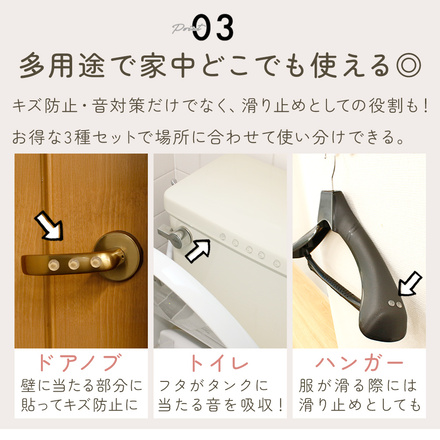 Point 03
多用途で家中どこでも使える◎

キズ防止・音対策だけでなく、滑り止めとしての役割も！

お得な3種セットで場所に合わせて使い分けできる。

ドアノブ
壁に当たる部分に貼ってキズ防止に

トイレ
フタがタンクに当たる音を吸収！

ハンガー
服が滑る際には滑り止めとしても