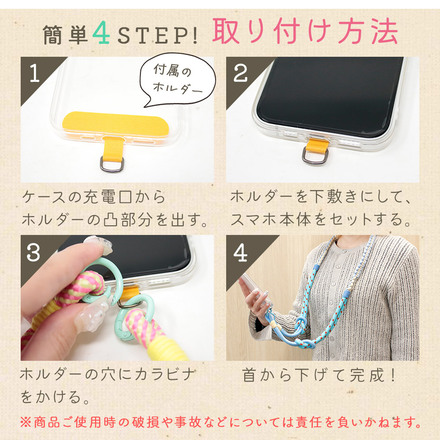 簡単4STEP! 取り付け方法

1

付属のホルダー

ケースの充電口からホルダーの凸部分を出す。

2

ホルダーを下敷きにして、スマホ本体をセットする。

3

ホルダーの穴にカラビナをかける。

4

首から下げて完成!

※商品ご使用時の破損や事故などについては責任を負いかねます。