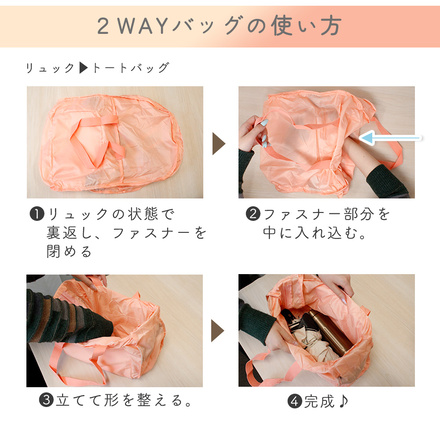 2WAYバッグの使い方

リュック▶トートバッグ

❶リュックの状態で裏返し、ファスナーを閉める

❷ファスナー部分を中に入れ込む。

❸立てて形を整える。

❹完成♪