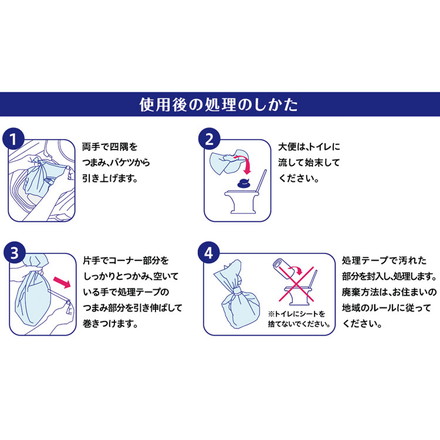 使用後の処理のしかた

1
両手で四隅をつまみ、バケツから引き上げます。

2
大便は、トイレに流して始末してください。

3
片手でコーナー部分をしっかりとつかみ、空いている手で処理テープのつまみ部分を引き伸ばして巻きつけます。

4
※トイレにシートを捨てないでください。
処理テープで汚れた部分を封入し、処理します。廃棄方法は、お住まいの地域のルールに従ってください。