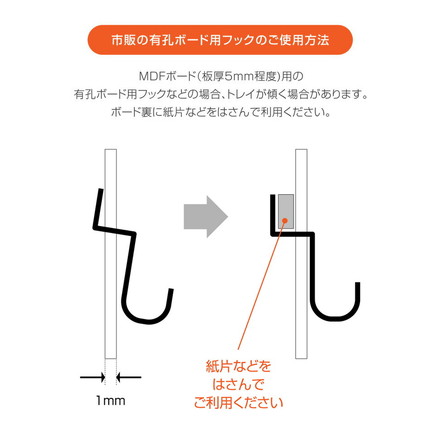 市販の有孔ボード用フックのご使用方法

MDFボード(板厚5mm程度)用の
有孔ボード用フックなどの場合、トレイが傾く場合があります。
ボード裏に紙片などをはさんで利用ください。

1mm

紙片などを
はさんで
ご利用ください