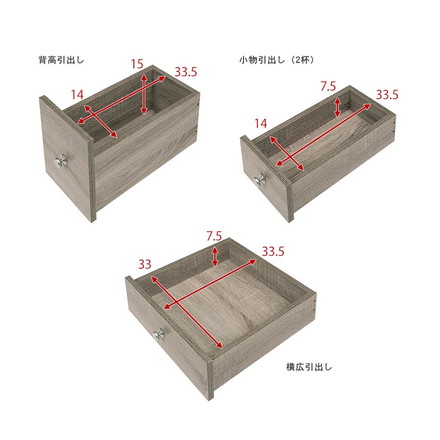 背高引出し

15
33.5
14

小物引出し（2杯）

7.5
33.5
14

7.5
33.5
33

横広引出し