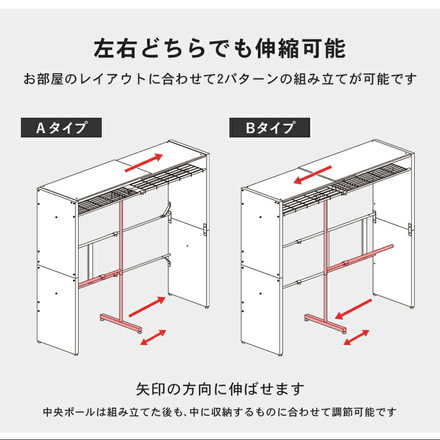 左右どちらでも伸縮可能

お部屋のレイアウトに合わせて2パターンの組み立てが可能です

Aタイプ

Bタイプ

矢印の方向に伸ばせます

中央ポールは組み立てた後も、中に収納するものに合わせて調節可能です