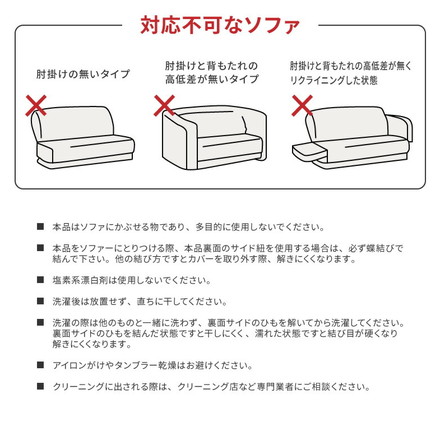 対応不可なソファ

肘掛けの無いタイプ

肘掛けと背もたれの高低差が無いタイプ

肘掛けと背もたれの高低差が無くリクライニングした状態

■ 本品はソファにかぶせる物であり、多目的に使用しないでください。

■ 本品をソファーにとりつける際、本品裏面のサイド紐を使用する場合は、必ず蝶結びで結んで下さい。他の結び方ですとカバーを取り外す際、解きにくくなります。

■ 塩素系漂白剤は使用しないでください。

■ 洗濯後は放置せず、直ちに干してください。

■ 洗濯の際は他のものと一緒に洗わず、裏面サイドのひもを解いてから洗濯してください。裏面サイドのひもを結んだ状態ですと干しにくく、濡れた状態ですと結び目が硬くなり解きにくくなります。

■ アイロンがけやタンブラー乾燥はお避けください。

■ クリーニングに出される際は、クリーニング店など専門業者にご相談ください。