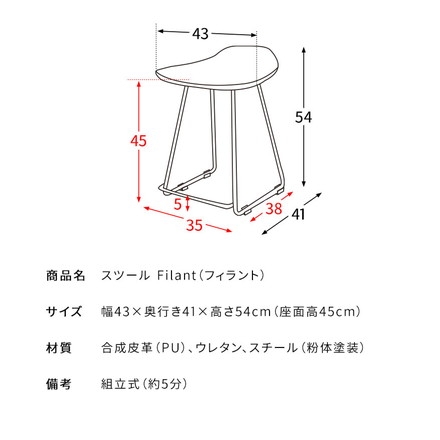 43

54

45

5

38

41

35

商品名　スツール Filant（フィラント）

サイズ　幅43×奥行き41×高さ54cm（座面高45cm）

材質　合成皮革（PU）、ウレタン、スチール（粉体塗装）

備考　組立式（約5分）