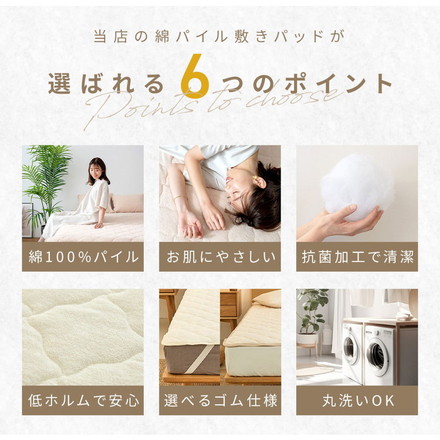 当店の綿パイル敷きパッドが

選ばれる6つのポイント

Points to choose

綿100%パイル

お肌にやさしい

抗菌加工で清潔

低ホルムで安心

選べるゴム仕様

丸洗いOK