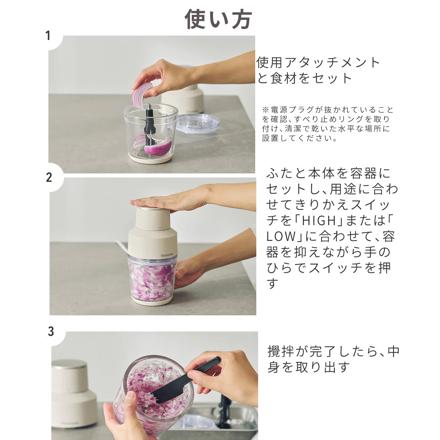 使い方

1

使用アタッチメントと食材をセット

※電源プラグが抜かれていることを確認、すべり止めリングを取り付け、清潔で乾いた水平な場所に設置してください。

2

ふたと本体を容器にセットし、用途に合わせてきりかえスイッチを「HIGH」または「LOW」に合わせて、容器を抑えながら手のひらでスイッチを押す

3

攪拌が完了したら、中身を取り出す