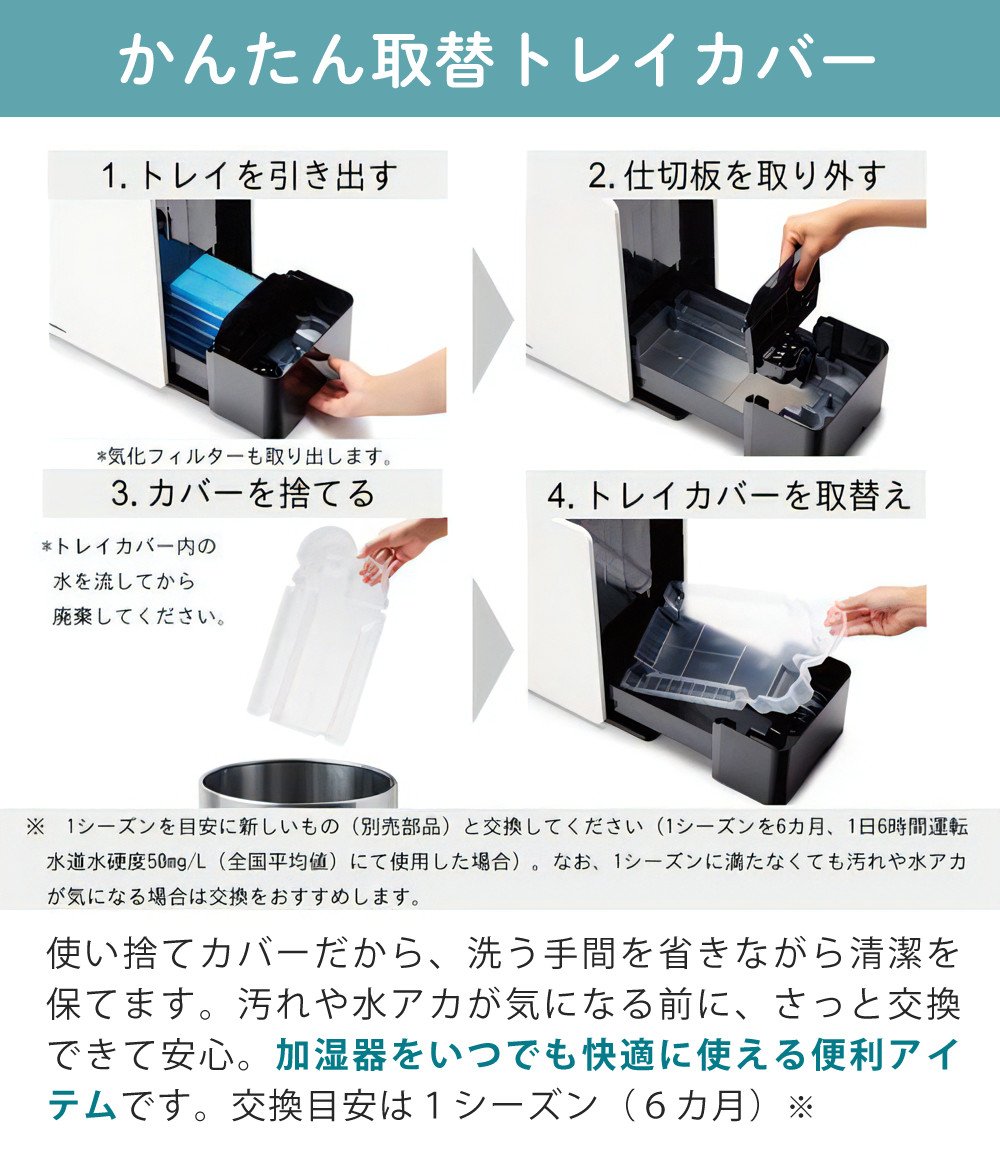 かんたん取替トレイカバー

1. トレイを引き出す

*気化フィルターも取り出します。

2. 仕切板を取り外す

3. カバーを捨てる

*トレイカバー内の水を流してから廃棄してください。

4. トレイカバーを取替え

※ 1シーズンを目安に新しいもの（別売部品）と交換してください（1シーズンを6カ月、1日6時間運転 水道水硬度50mg/L（全国平均値）にて使用した場合）。なお、1シーズンに満たなくても汚れや水アカが気になる場合は交換をおすすめします。

使い捨てカバーだから、洗う手間を省きながら清潔を保てます。汚れや水アカが気になる前に、さっと交換できて安心。加湿器をいつでも快適に使える便利アイテムです。交換目安は１シーズン（６カ月）※