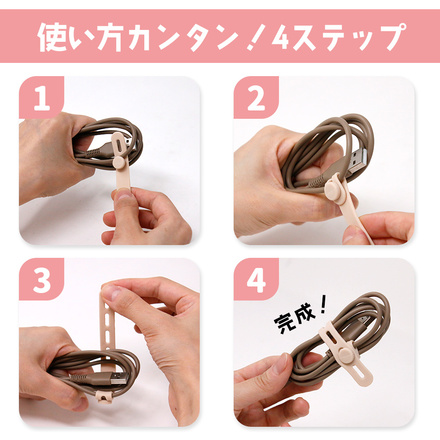 使い方カンタン！4ステップ

1

2

3

4

完成！