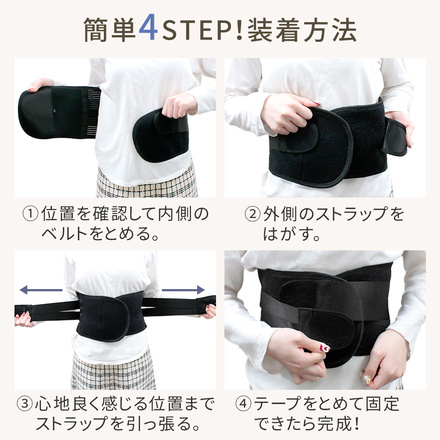 簡単4STEP!装着方法

①位置を確認して内側のベルトをとめる。

②外側のストラップをはがす。

③心地良く感じる位置までストラップを引っ張る。

④テープをとめて固定できたら完成!