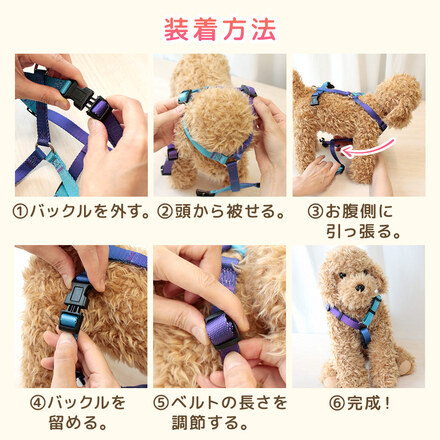 装着方法

①バックルを外す。

②頭から被せる。

③お腹側に引っ張る。

④バックルを留める。

⑤ベルトの長さを調節する。

⑥完成！