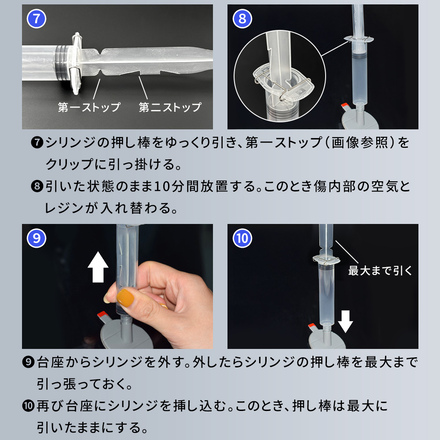 ⑦

第一ストップ　第二ストップ

⑧

❼シリンジの押し棒をゆっくり引き、第一ストップ（画像参照）をクリップに引っ掛ける。

❽引いた状態のまま10分間放置する。このとき傷内部の空気とレジンが入れ替わる。

⑨

⑩

最大まで引く

❾台座からシリンジを外す。外したらシリンジの押し棒を最大まで引っ張っておく。

❿再び台座にシリンジを挿し込む。このとき、押し棒は最大に引いたままにする。