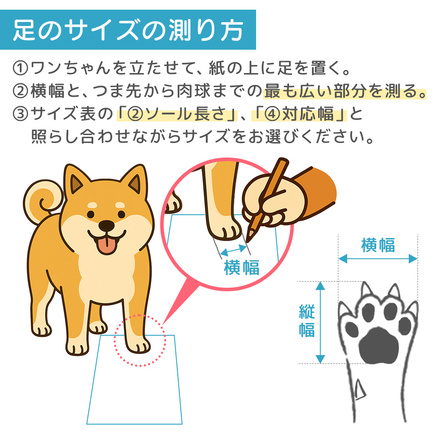 足のサイズの測り方

①ワンちゃんを立たせて、紙の上に足を置く。
②横幅と、つま先から肉球までの最も広い部分を測る。
③サイズ表の「②ソール長さ」、「④対応幅」と照らし合わせながらサイズをお選びください。

横幅

横幅

縦幅