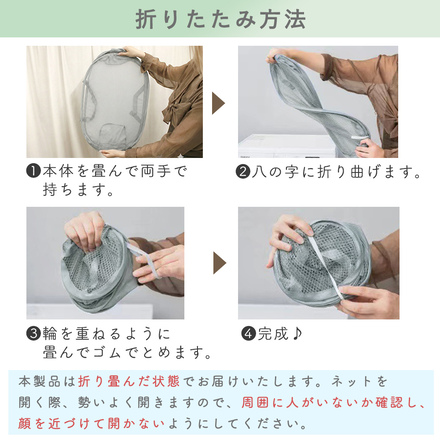 折りたたみ方法

❶本体を畳んで両手で持ちます。

❷八の字に折り曲げます。

❸輪を重ねるように畳んでゴムでとめます。

❹完成♪

本製品は折り畳んだ状態でお届けいたします。ネットを開く際、勢いよく開きますので、周囲に人がいないか確認し、顔を近づけて開かないようにしてください。