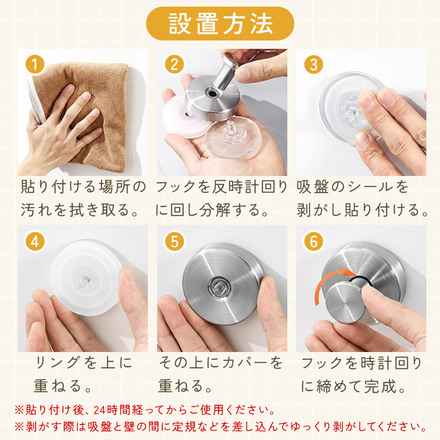 設置方法

1
貼り付ける場所の汚れを拭き取る。

2
フックを反時計回りに回し分解する。

3
吸盤のシールを剥がし貼り付ける。

4
リングを上に重ねる。

5
その上にカバーを重ねる。

6
フックを時計回りに締めて完成。

※貼り付け後、24時間経ってからご使用ください。
※剥がす際は吸盤と壁の間に定規などを差し込んでゆっくり剥がしてください。