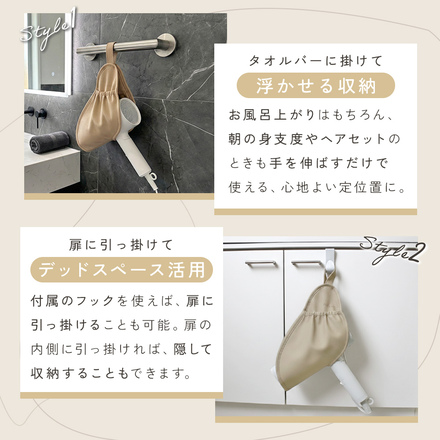 Style1

タオルバーに掛けて
浮かせる収納

お風呂上がりはもちろん、朝の身支度やヘアセットのときも手を伸ばすだけで使える、心地よい定位置に。

扉に引っ掛けて
デッドスペース活用

付属のフックを使えば、扉に引っ掛けることも可能。扉の内側に引っ掛ければ、隠して収納することもできます。

Style2