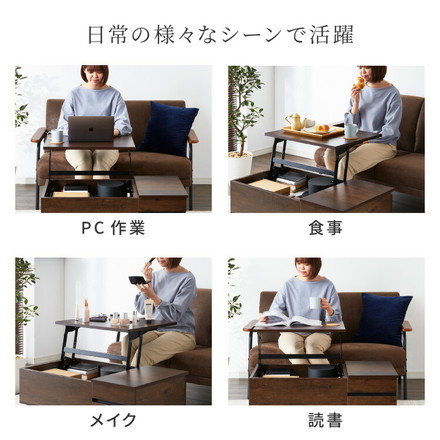 日常の様々なシーンで活躍

PC 作業

食事

メイク

読書