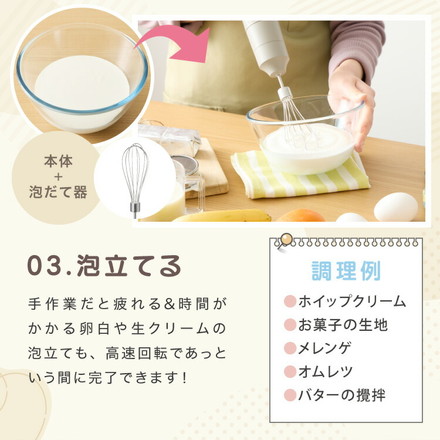 本体
+
泡だて器

03.泡立てる

手作業だと疲れる&時間がかかる卵白や生クリームの泡立ても、高速回転であっという間に完了できます!

調理例

ホイップクリーム
お菓子の生地
メレンゲ
オムレツ
バターの攪拌