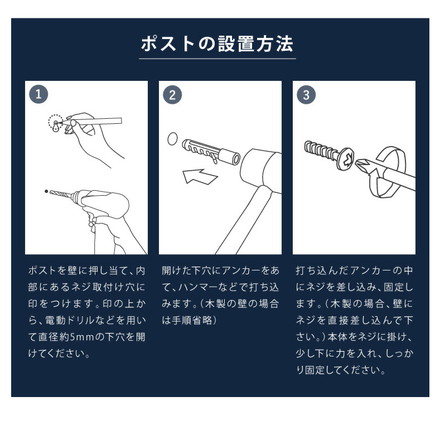 ポストの設置方法

1

ポストを壁に押し当て、内部にあるネジ取付け穴に印をつけます。印の上から、電動ドリルなどを用いて直径約5mmの下穴を開けてください。

2

開けた下穴にアンカーをあて、ハンマーなどで打ち込みます。（木製の壁の場合は手順省略）

3

打ち込んだアンカーの中にネジを差し込み、固定します。（木製の場合、壁にネジを直接差し込んで下さい。）本体をネジに掛け、少し下に力を入れ、しっかり固定してください。