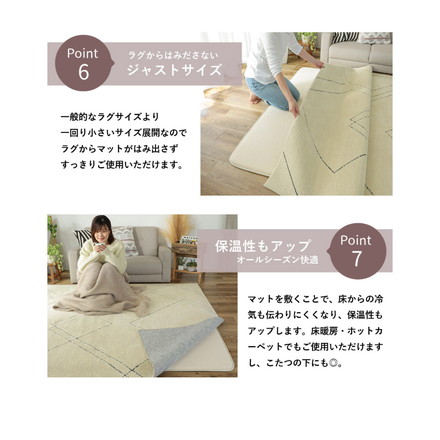 Point 6

ラグからはみださない
ジャストサイズ

一般的なラグサイズより
一回り小さいサイズ展開なので
ラグからマットがはみ出さず
すっきりご使用いただけます。

保温性もアップ
オールシーズン快適

Point 7

マットを敷くことで、床からの冷気も伝わりにくくなり、保温性もアップします。床暖房・ホットカーペットでもご使用いただけますし、こたつの下にも◎。