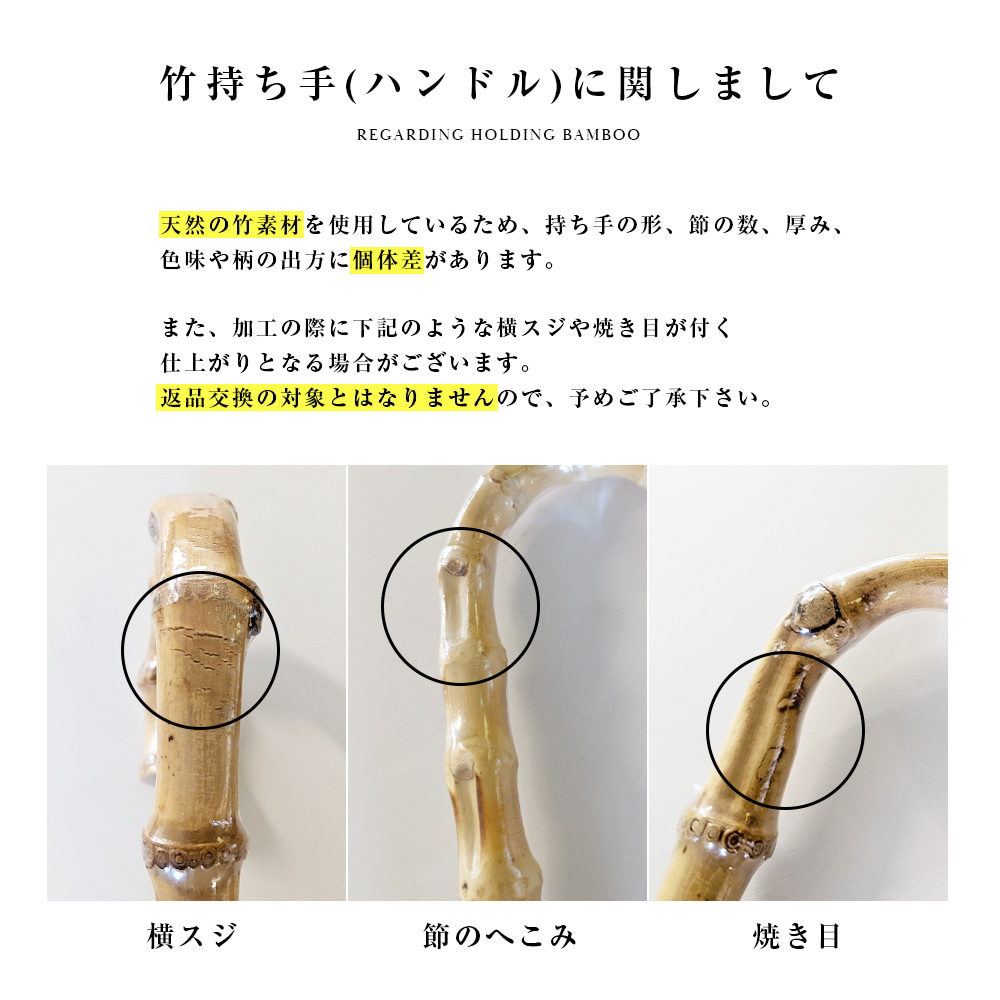 竹持ち手(ハンドル)に関しまして

REGARDING HOLDING BAMBOO

天然の竹素材を使用しているため、持ち手の形、節の数、厚み、色味や柄の出方に個体差があります。

また、加工の際に下記のような横スジや焼き目が付く仕上がりとなる場合がございます。
返品交換の対象とはなりませんので、予めご了承下さい。

横スジ

節のへこみ

焼き目