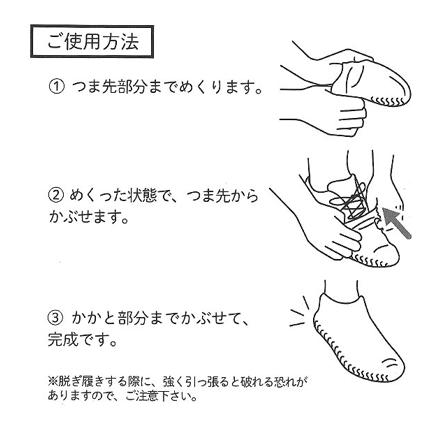 ご使用方法

① つま先部分までめくります。

② めくった状態で、つま先からかぶせます。

③ かかと部分までかぶせて、完成です。

※脱ぎ履きする際に、強く引っ張ると破れる恐れがありますので、ご注意下さい。