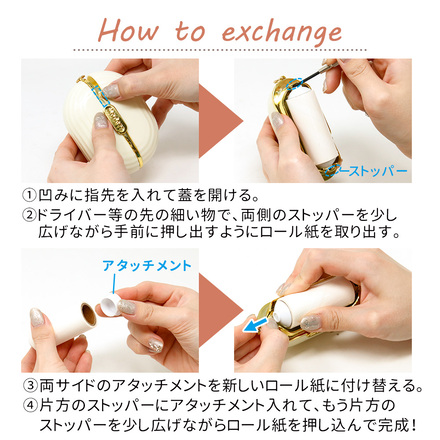 How to exchange

ストッパー

①凹みに指先を入れて蓋を開ける。
②ドライバー等の先の細い物で、両側のストッパーを少し広げながら手前に押し出すようにロール紙を取り出す。

アタッチメント

③両サイドのアタッチメントを新しいロール紙に付け替える。
④片方のストッパーにアタッチメント入れて、もう片方のストッパーを少し広げながらロール紙を押し込んで完成！