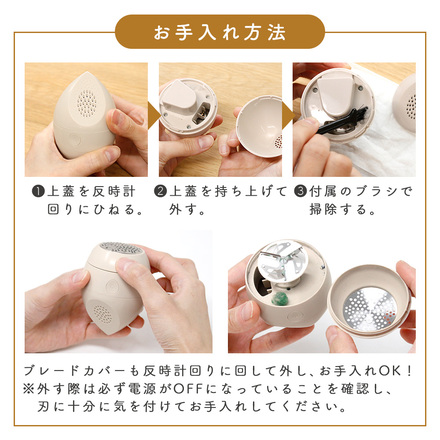 お手入れ方法

❶上蓋を反時計回りにひねる。

❷上蓋を持ち上げて外す。

❸付属のブラシで掃除する。

ブレードカバーも反時計回りに回して外し、お手入れOK！
※外す際は必ず電源がOFFになっていることを確認し、刃に十分に気を付けてお手入れしてください。