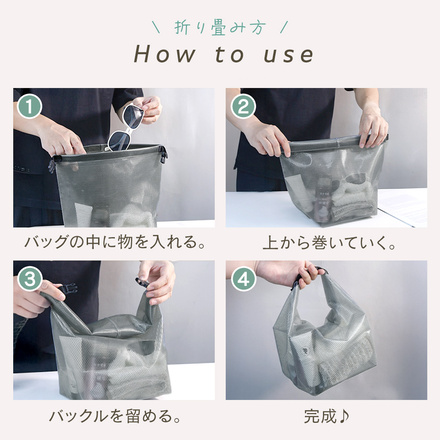 \ 折り畳み方 /

How to use

1

バッグの中に物を入れる。

2

上から巻いていく。

3

バックルを留める。

4

完成♪